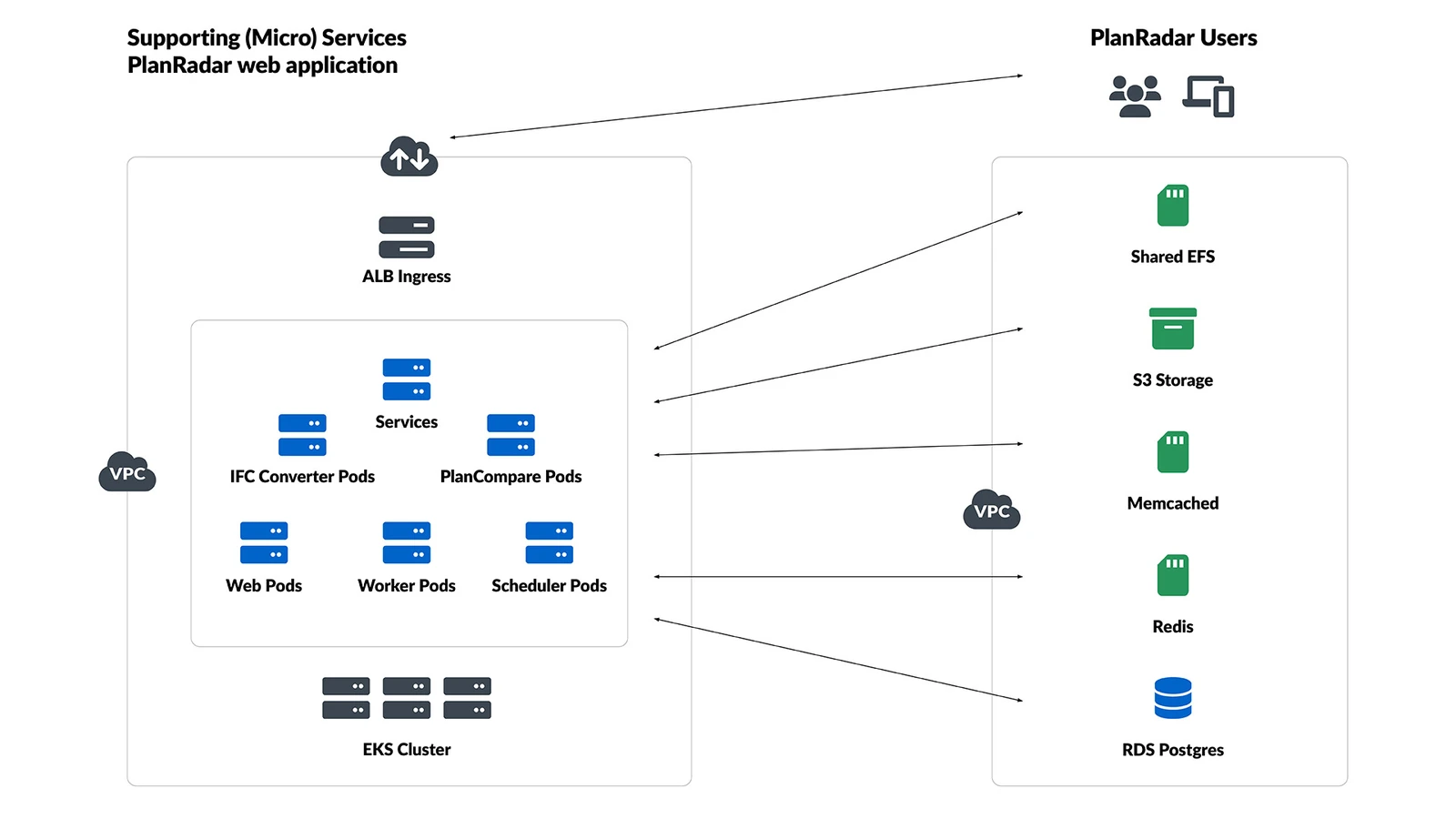 Supporting (Micro) Services
PlanRadar web application

PlanRadar Users

ALB Ingress

Services

IFC Converter Pods

PlanCompare Pods

VPC

Web Pods

Worker Pods

Scheduler Pods

EKS Cluster

Shared EFS

S3 Storage

Memcached

VPC

Redis

RDS Postgres